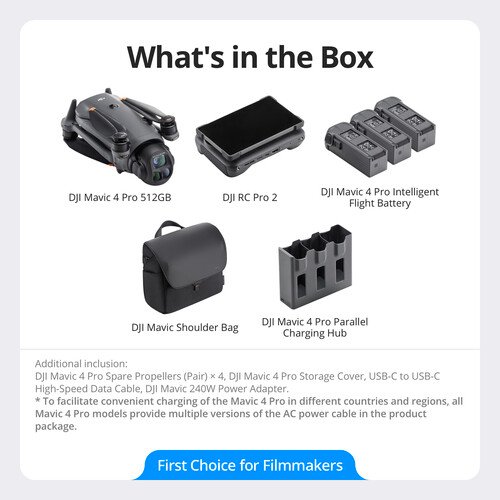 What's in the Box

DJI Mavic 4 Pro 512GB

DJI RC Pro 2

DJI Mavic 4 Pro Intelligent Flight Battery

DJI Mavic Shoulder Bag

DJI Mavic 4 Pro Parallel Charging Hub

Additional inclusion:
DJI Mavic 4 Pro Spare Propellers (Pair) × 4, DJI Mavic 4 Pro Storage Cover, USB-C to USB-C High-Speed Data Cable, DJI Mavic 240W Power Adapter.
* To facilitate convenient charging of the Mavic 4 Pro in different countries and regions, all Mavic 4 Pro models provide multiple versions of the AC power cable in the product package.

First Choice for Filmmakers